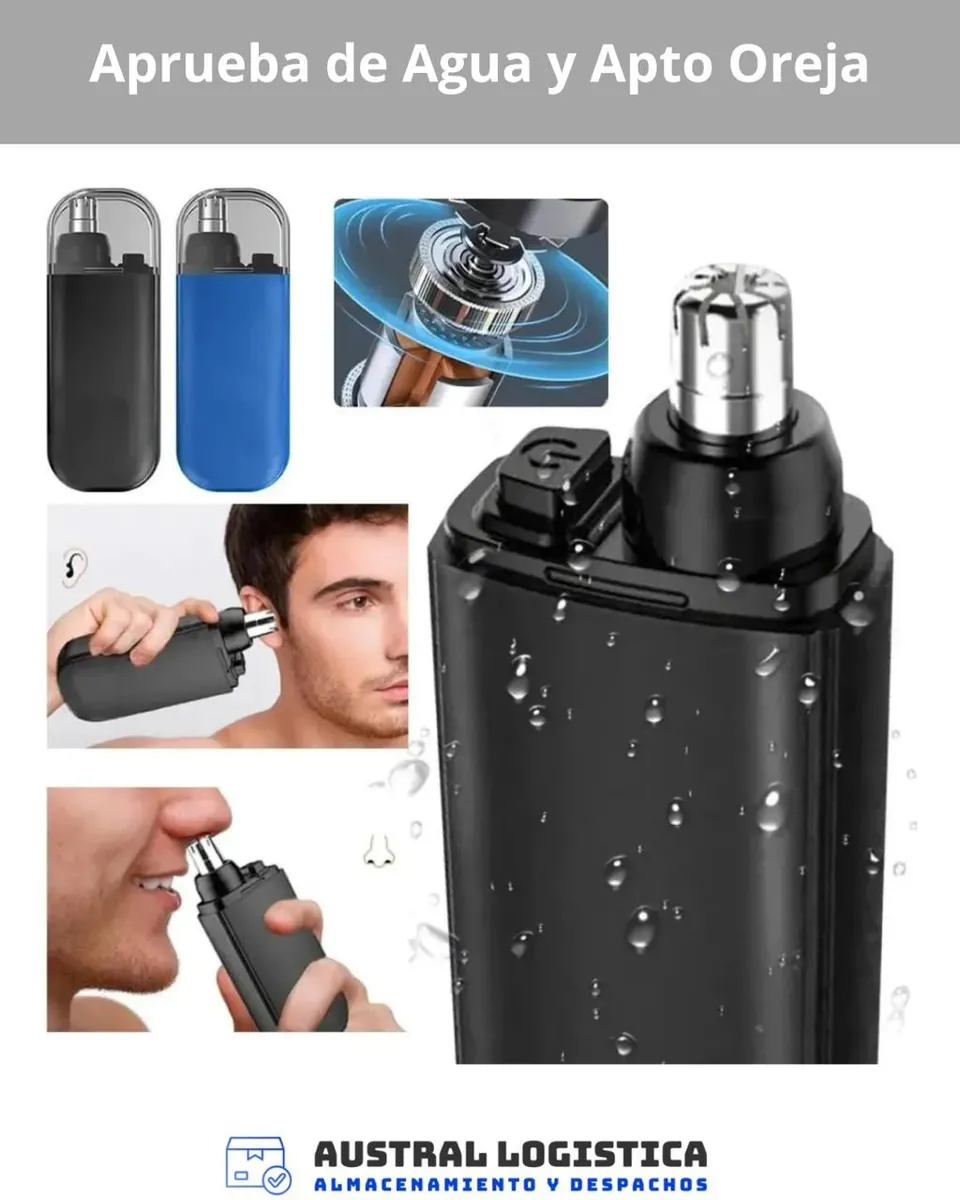 Aprueba de Agua y Apto Oreja

AUSTRAL LOGISTICA
ALMACENAMIENTO Y DESPACHOS